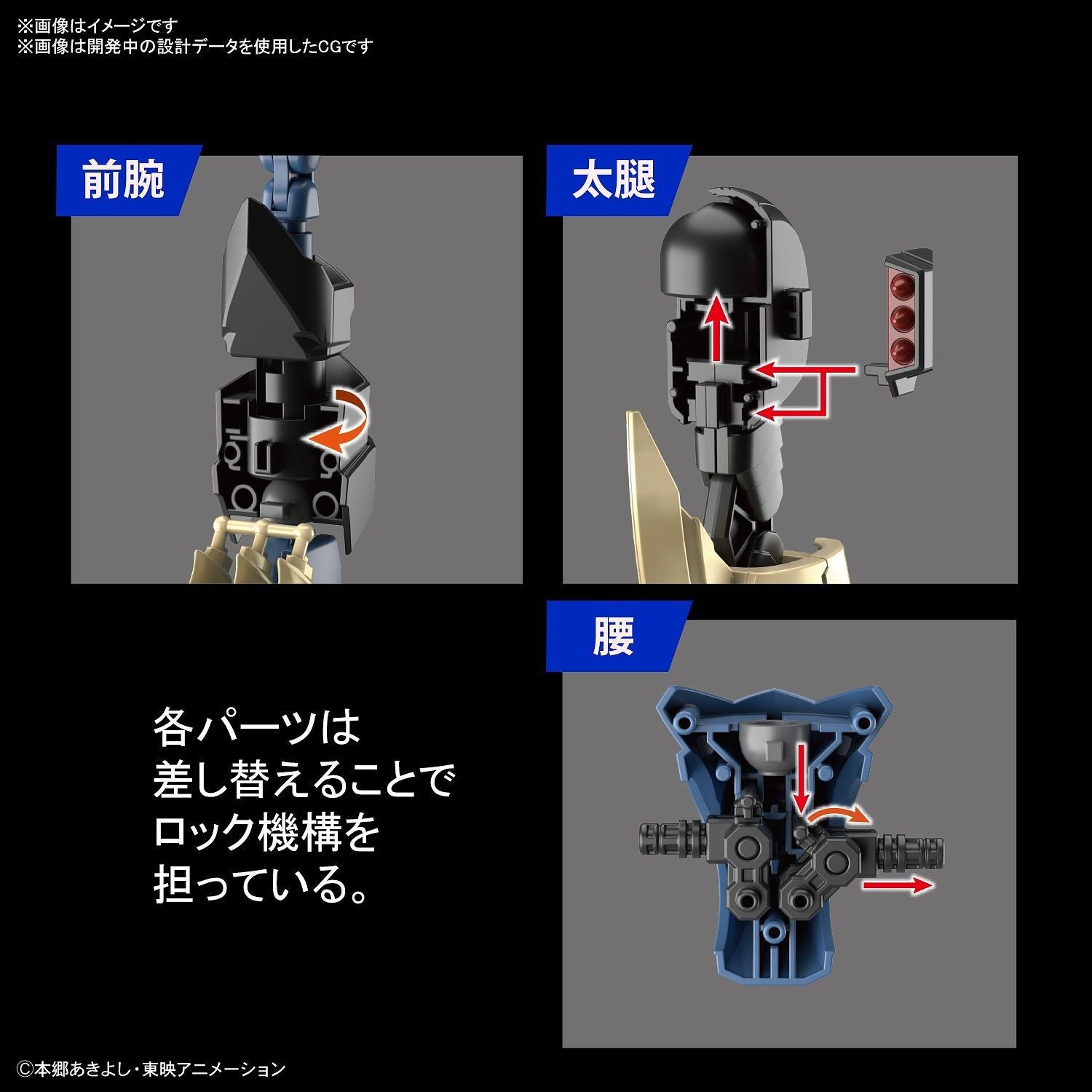 ※画像はイメージです
※画像は開発中の設計データを使用したCGです

前腕

太腿

腰

各パーツは
差し替えることで
ロック機構を
担っている。

©本郷あきよし・東映アニメーション